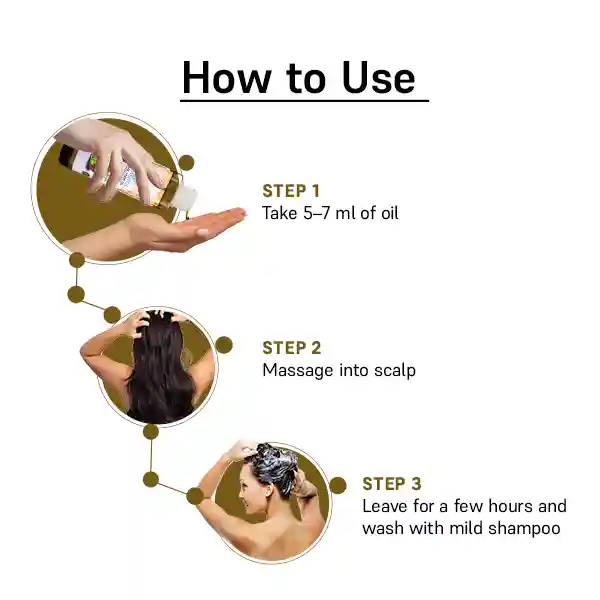 How to Use

STEP 1
Take 5–7 ml of oil

STEP 2
Massage into scalp

STEP 3
Leave for a few hours and wash with mild shampoo